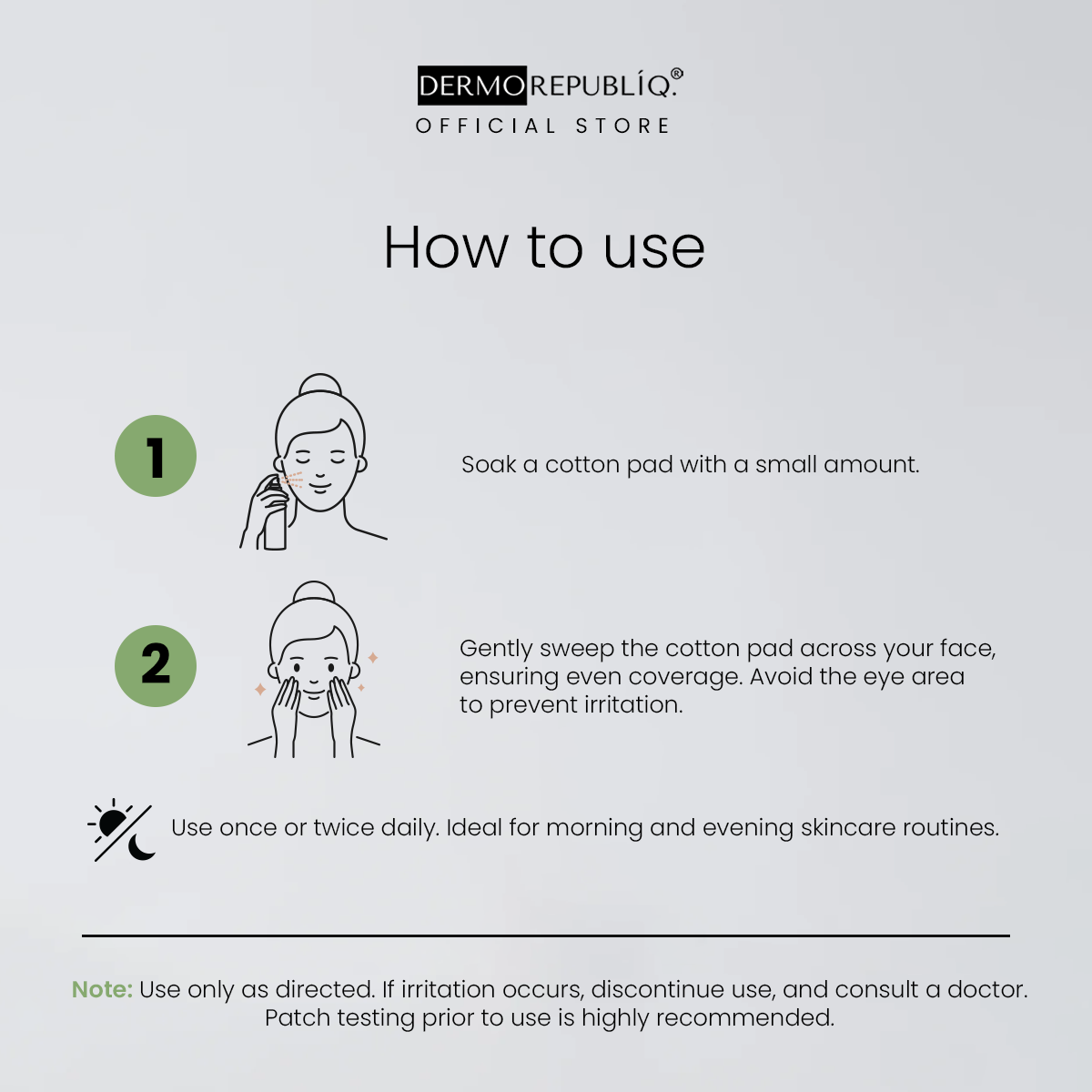 DERMOREPUBLÍQ.®
OFFICIAL STORE

How to use

1

Soak a cotton pad with a small amount.

2

Gently sweep the cotton pad across your face, ensuring even coverage. Avoid the eye area to prevent irritation.

Use once or twice daily. Ideal for morning and evening skincare routines.

Note: Use only as directed. If irritation occurs, discontinue use, and consult a doctor. Patch testing prior to use is highly recommended.