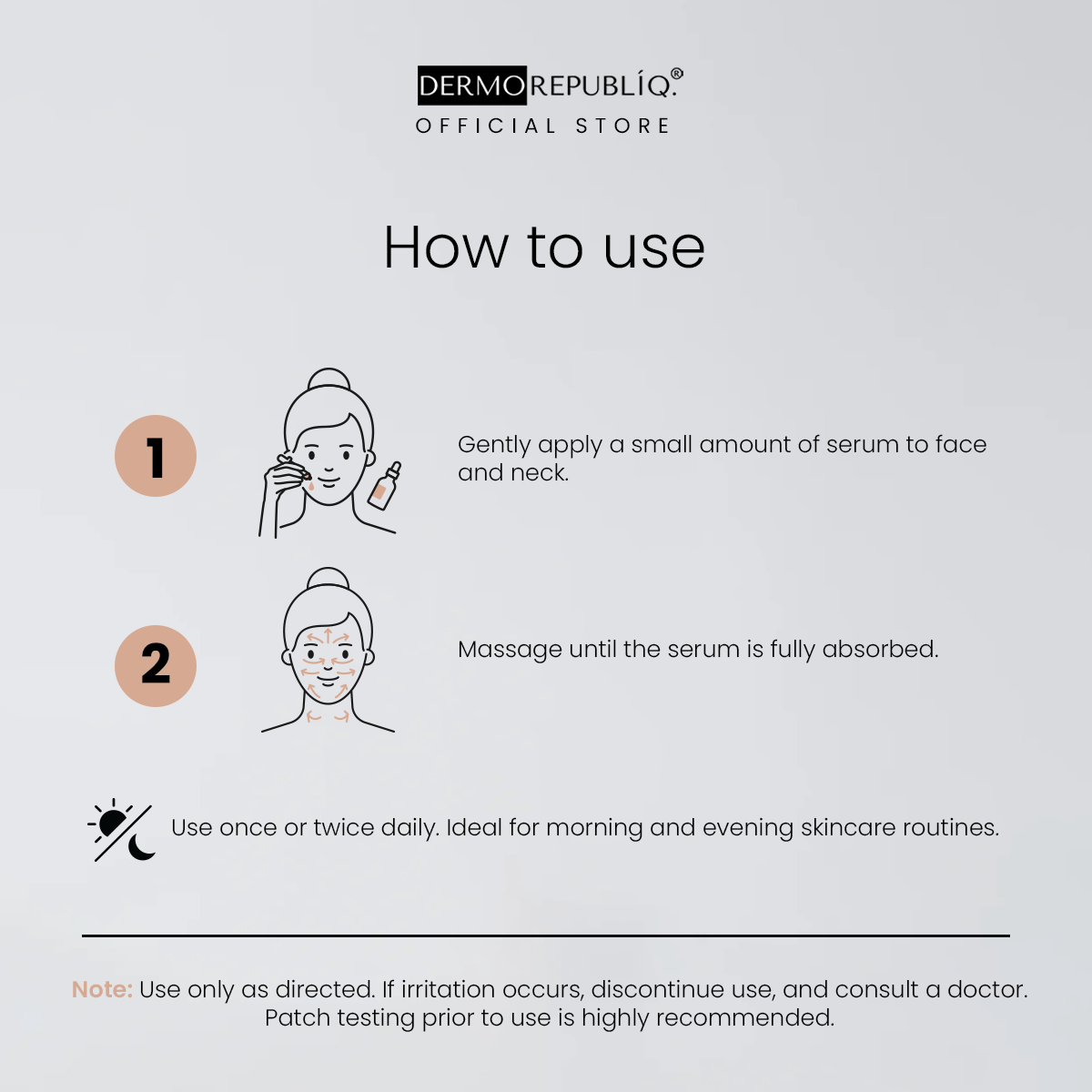 DERMOREPUBLÍQ.®
OFFICIAL STORE

How to use

1

Gently apply a small amount of serum to face and neck.

2

Massage until the serum is fully absorbed.

Use once or twice daily. Ideal for morning and evening skincare routines.

Note: Use only as directed. If irritation occurs, discontinue use, and consult a doctor. Patch testing prior to use is highly recommended.