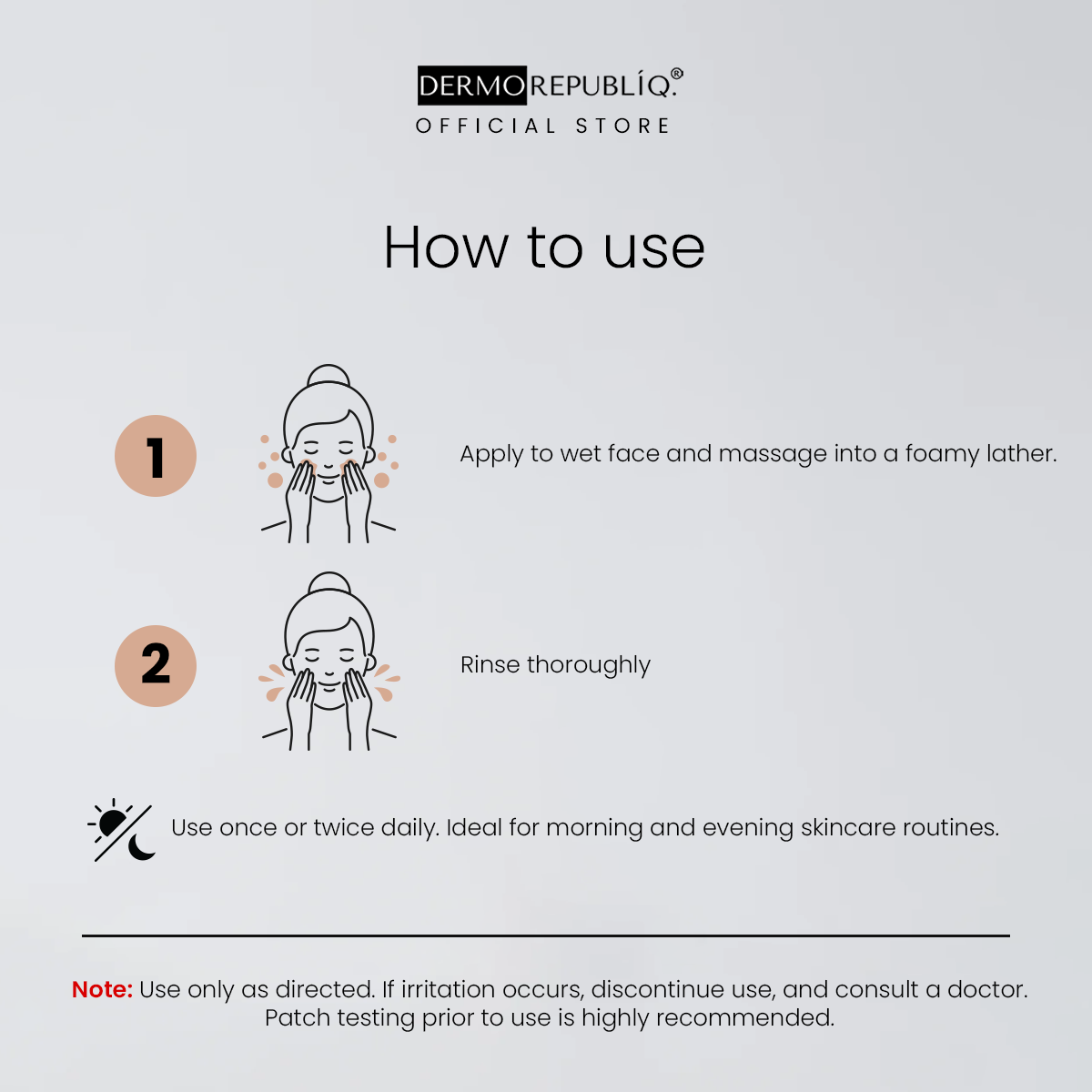 DERMOREPUBLÍQ.®
OFFICIAL STORE

How to use

1

Apply to wet face and massage into a foamy lather.

2

Rinse thoroughly

Use once or twice daily. Ideal for morning and evening skincare routines.

Note: Use only as directed. If irritation occurs, discontinue use, and consult a doctor. Patch testing prior to use is highly recommended.